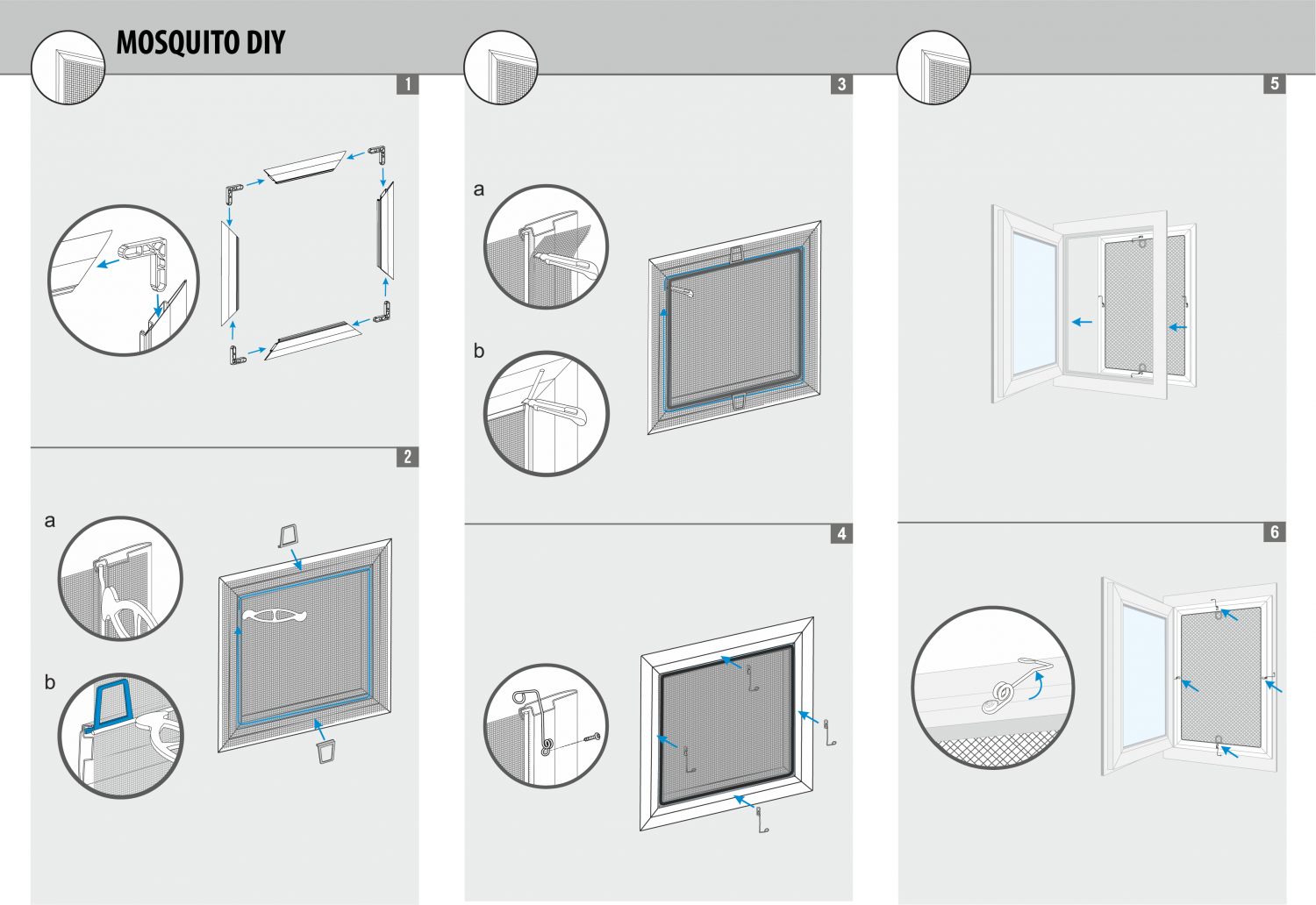 MOSQUITO DIY

1

2

a

b

3

a

b

4

5

6